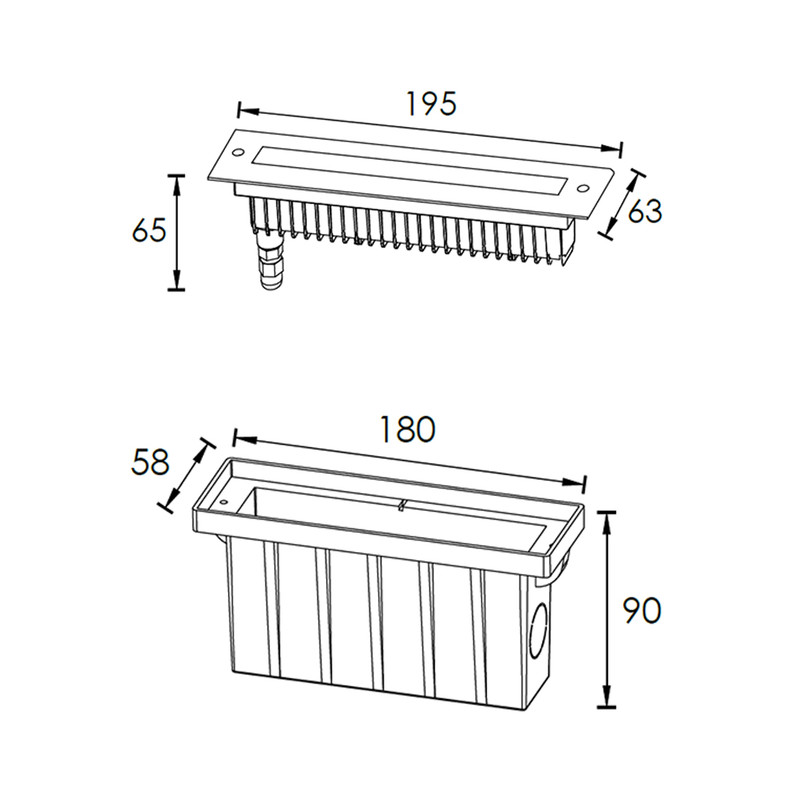 195

65

63

180

58

90